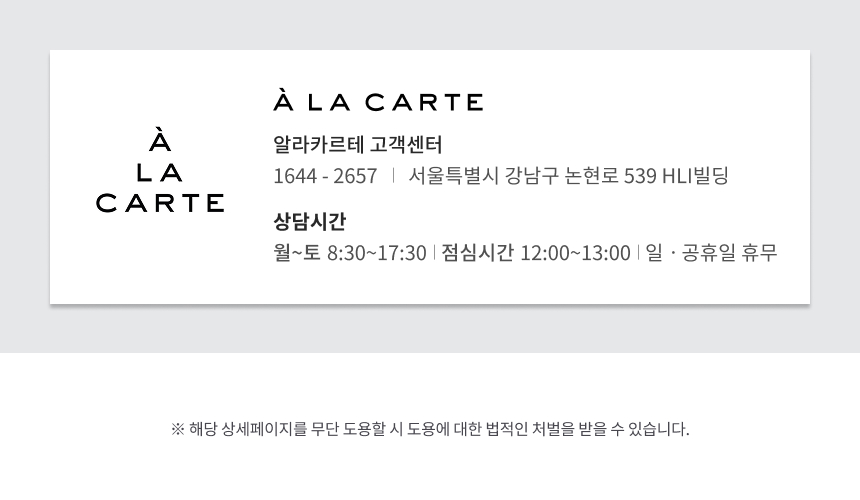 À
LA
CARTE

À LA CARTE

알라카르테 고객센터

1644 - 2657 | 서울특별시 강남구 논현로 539 HLI빌딩

상담시간

월~토 8:30~17:30 | 점심시간 12:00~13:00 | 일 · 공휴일 휴무

※ 해당 상세페이지를 무단 도용할 시 도용에 대한 법적인 처벌을 받을 수 있습니다.